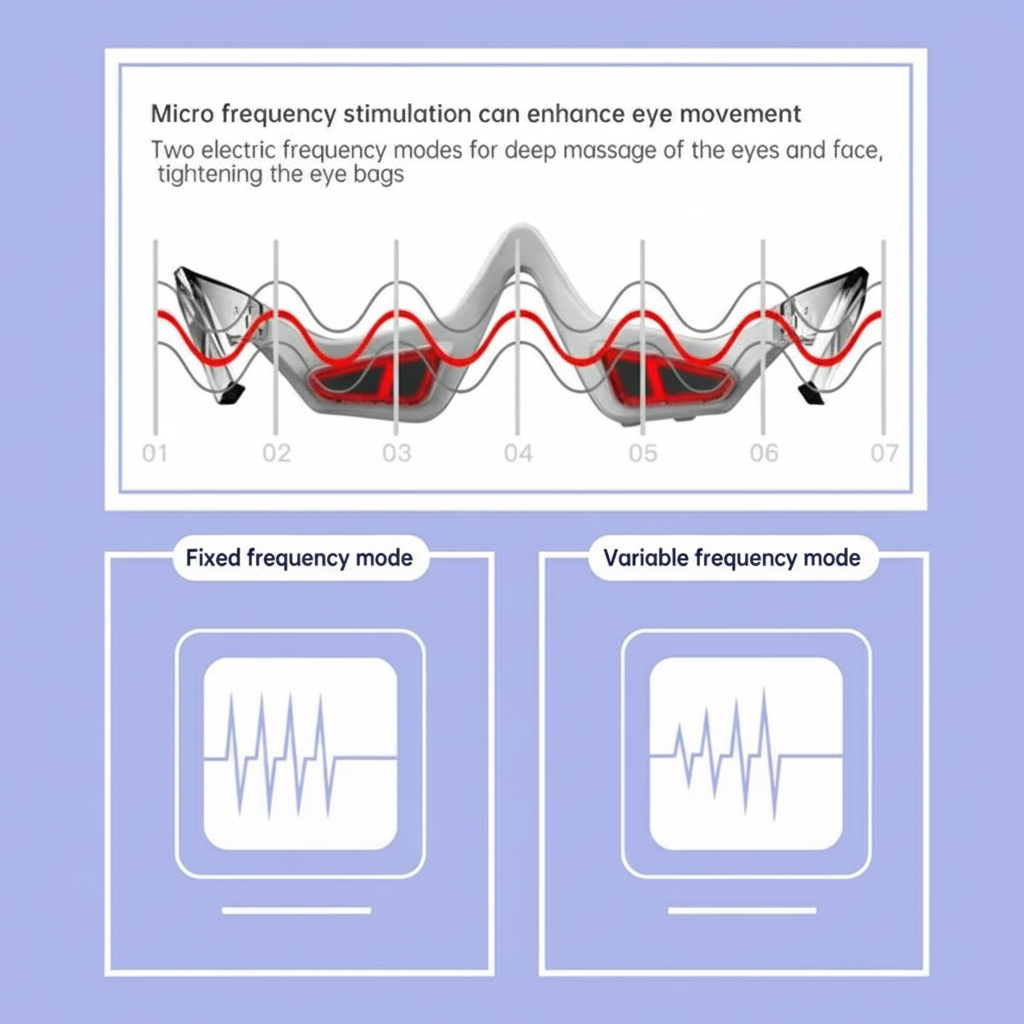 Micro frequency stimulation can enhance eye movement

Two electric frequency modes for deep massage of the eyes and face, tightening the eye bags

01 02 03 04 05 06 07

Fixed frequency mode

Variable frequency mode